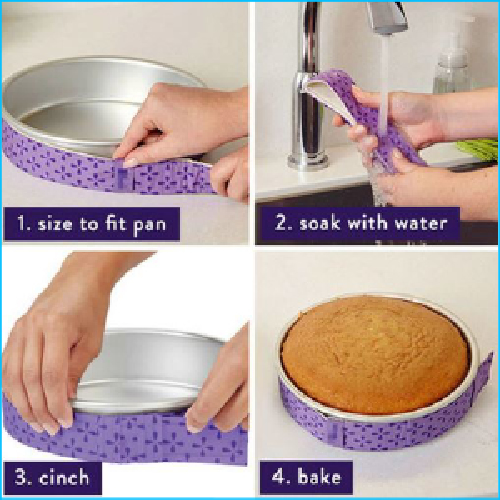 1. size to fit pan

2. soak with water

3. cinch

4. bake